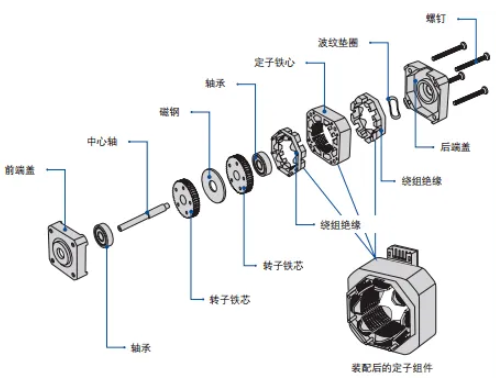 螺钉

波纹垫圈

定子铁心

轴承

磁钢

中心轴

前端盖

后端盖

绕组绝缘

绕组绝缘

转子铁芯

转子铁芯

轴承

装配后的定子组件